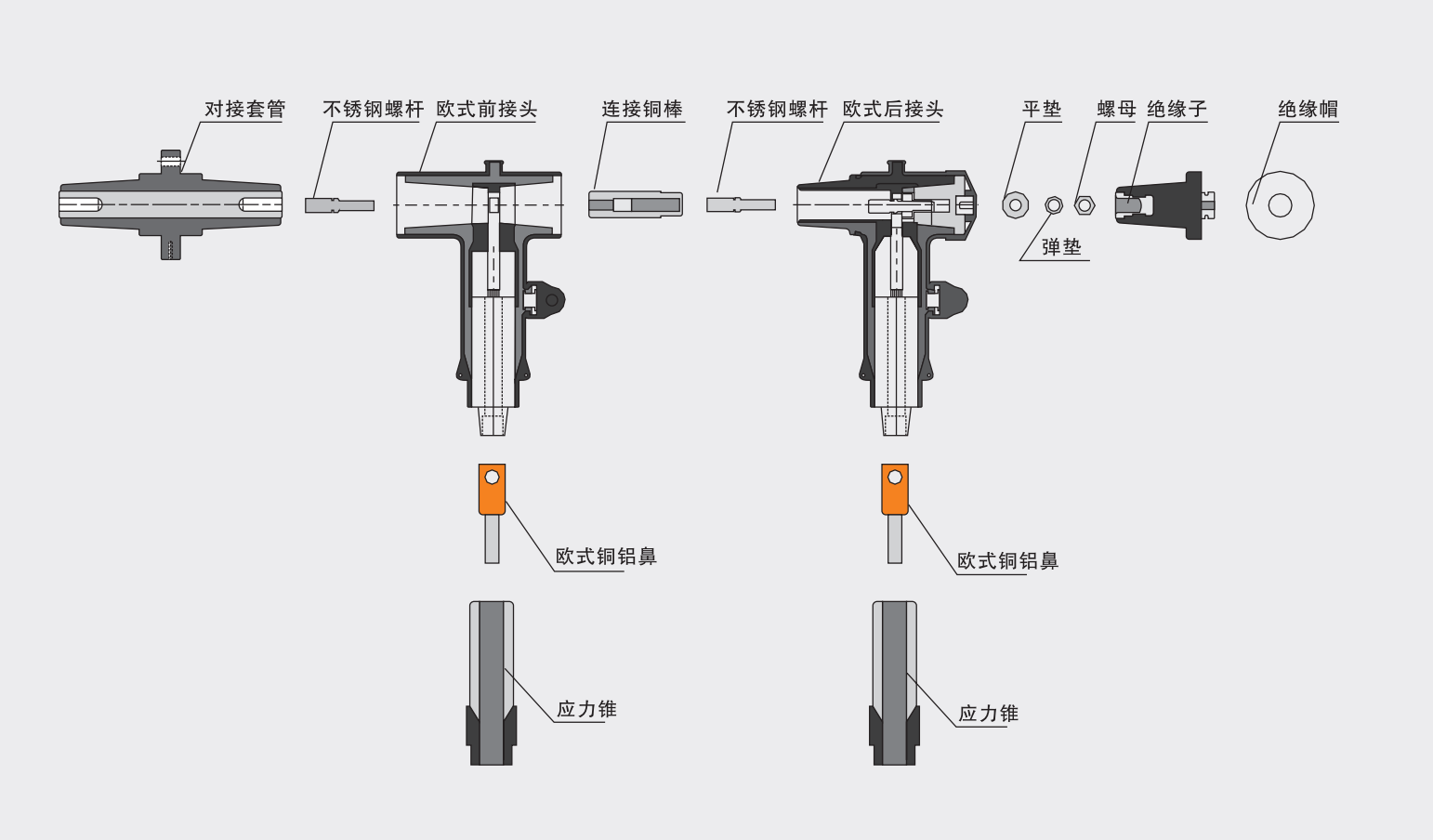 对接套管

不锈钢螺杆

欧式前接头

连接铜棒

不锈钢螺杆

欧式后接头

平垫

螺母

绝缘子

绝缘帽

弹垫

欧式铜铝鼻

欧式铜铝鼻

应力锥

应力锥